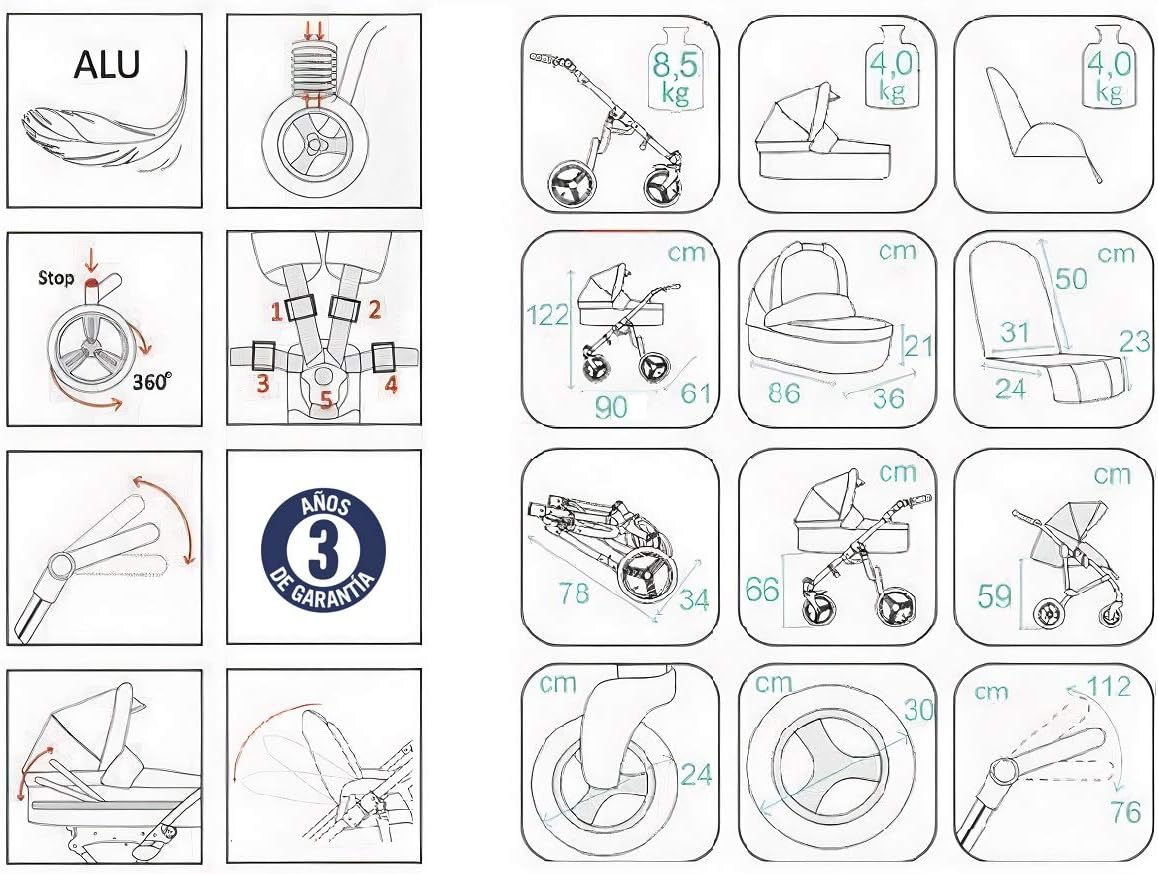 ALU

Stop
360°

1 2
3 4
5

AÑOS
3
DE GARANTÍA

8,5 kg

4,0 kg

4,0 kg

cm
122
90
61

cm
21
86
36

cm
50
31
23
24

78
34

cm
66

cm
59

cm
24

cm
30

cm
112
76